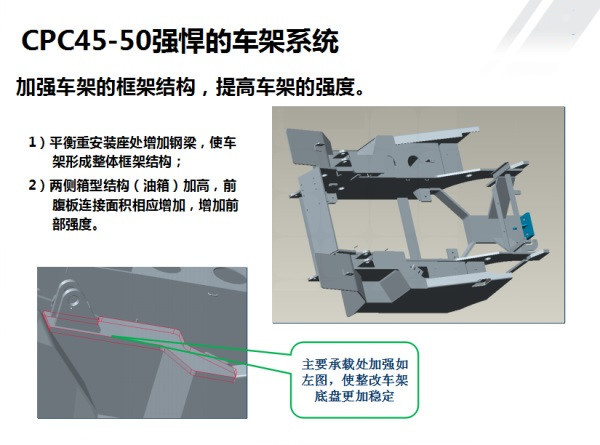 CPC45-50强悍的车架系统

加强车架的框架结构，提高车架的强度。

1）平衡重安装座处增加钢梁，使车架形成整体框架结构；

2）两侧箱型结构（油箱）加高，前腹板连接面积相应增加，增加前部强度。

主要承载处加强如左图，使整改车架底盘更加稳定